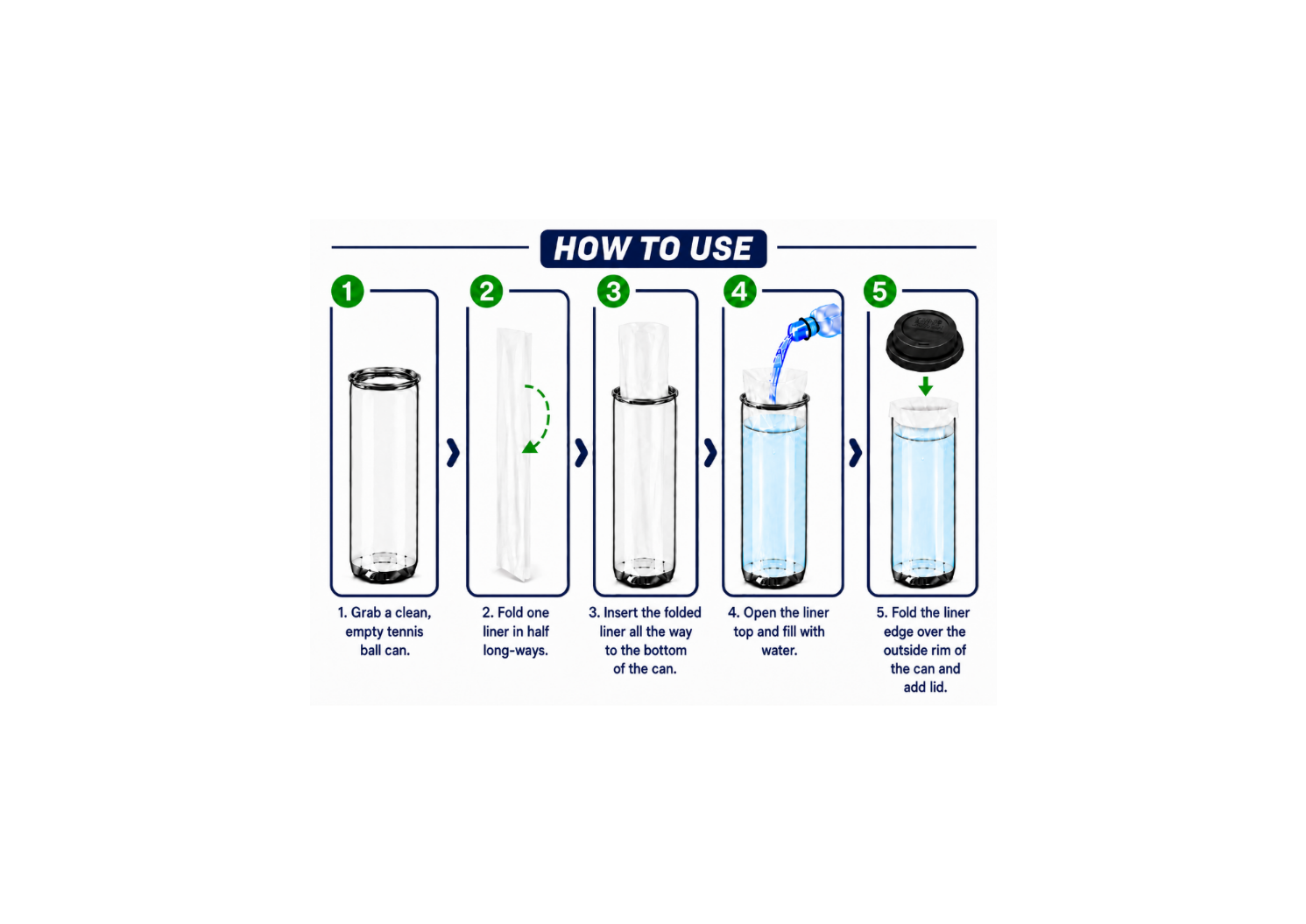 HOW TO USE

1

2

3

4

5

1. Grab a clean, empty tennis ball can.

2. Fold one liner in half long-ways.

3. Insert the folded liner all the way to the bottom of the can.

4. Open the liner top and fill with water.

5. Fold the liner edge over the outside rim of the can and add lid.